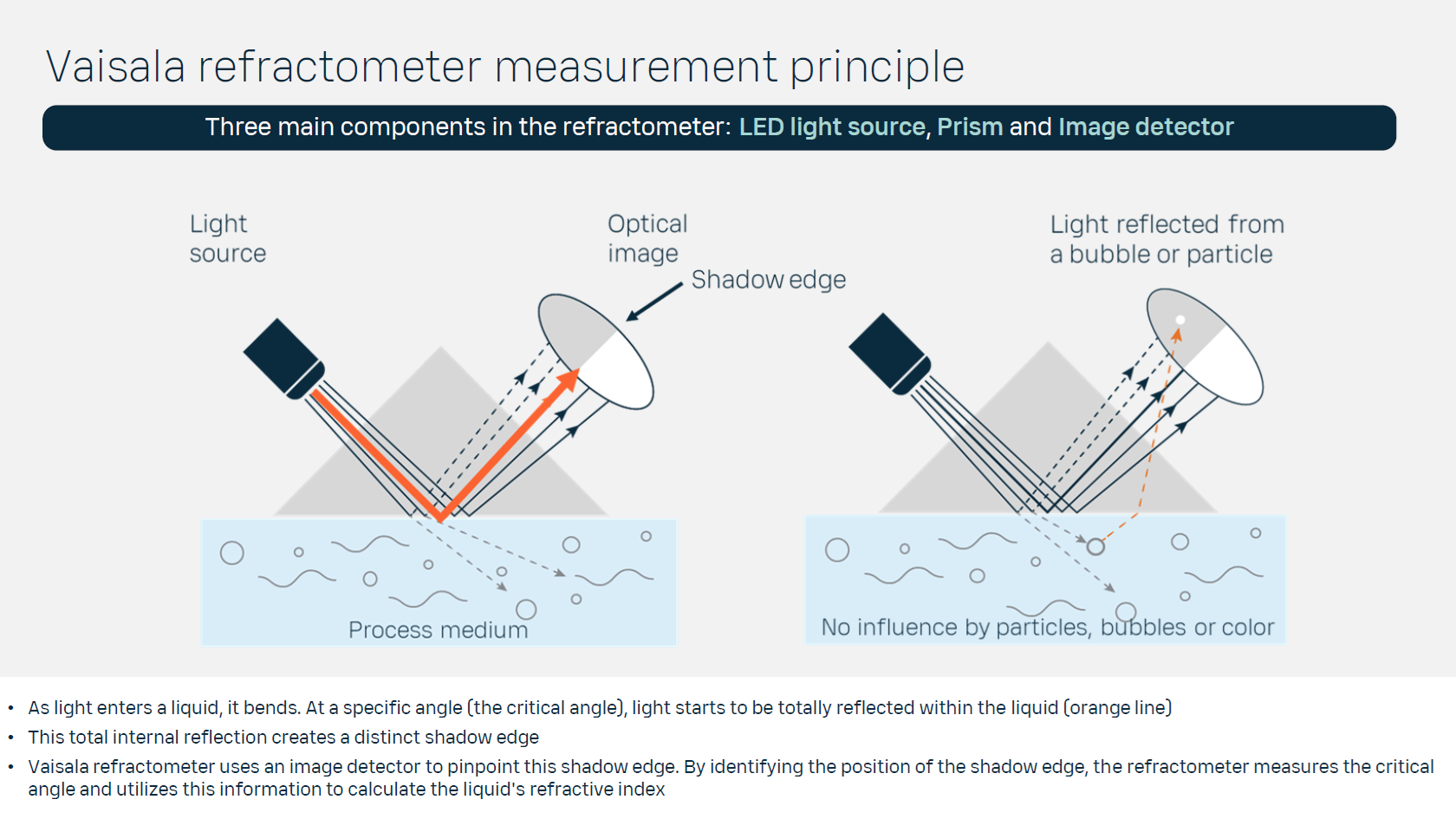 Vaisala refractometer measurement principle

Three main components in the refractometer: LED light source, Prism and Image detector

Light source

Optical image

Shadow edge

Light reflected from a bubble or particle

Process medium

No influence by particles, bubbles or color

• As light enters a liquid, it bends. At a specific angle (the critical angle), light starts to be totally reflected within the liquid (orange line)
• This total internal reflection creates a distinct shadow edge
• Vaisala refractometer uses an image detector to pinpoint this shadow edge. By identifying the position of the shadow edge, the refractometer measures the critical angle and utilizes this information to calculate the liquid's refractive index